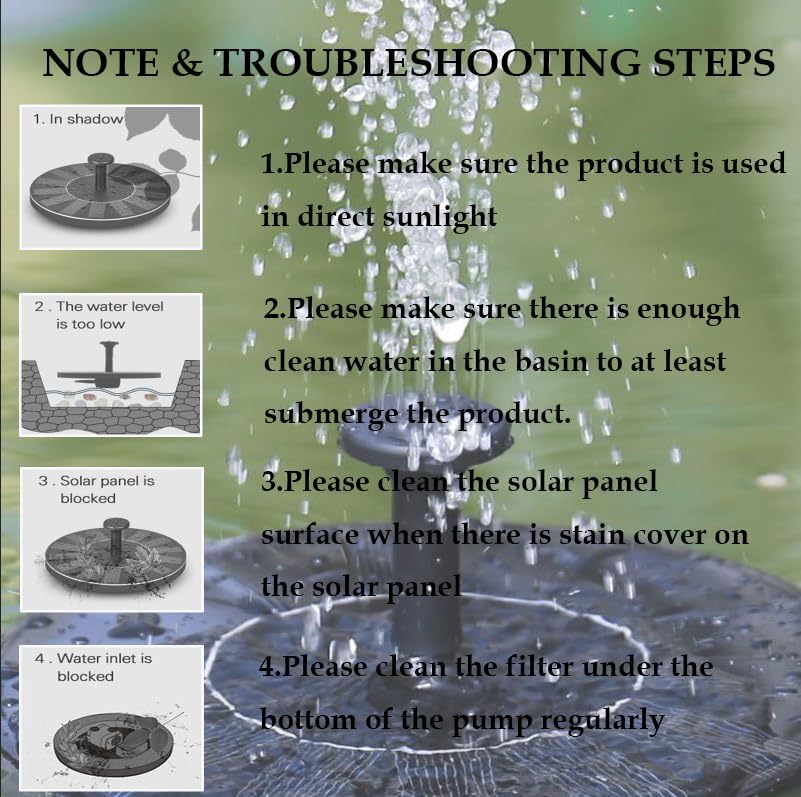 NOTE & TROUBLESHOOTING STEPS

1. In shadow

1.Please make sure the product is used in direct sunlight

2 . The water level is too low

2.Please make sure there is enough clean water in the basin to at least submerge the product.

3 . Solar panel is blocked

3.Please clean the solar panel surface when there is stain cover on the solar panel

4 . Water inlet is blocked

4.Please clean the filter under the bottom of the pump regularly