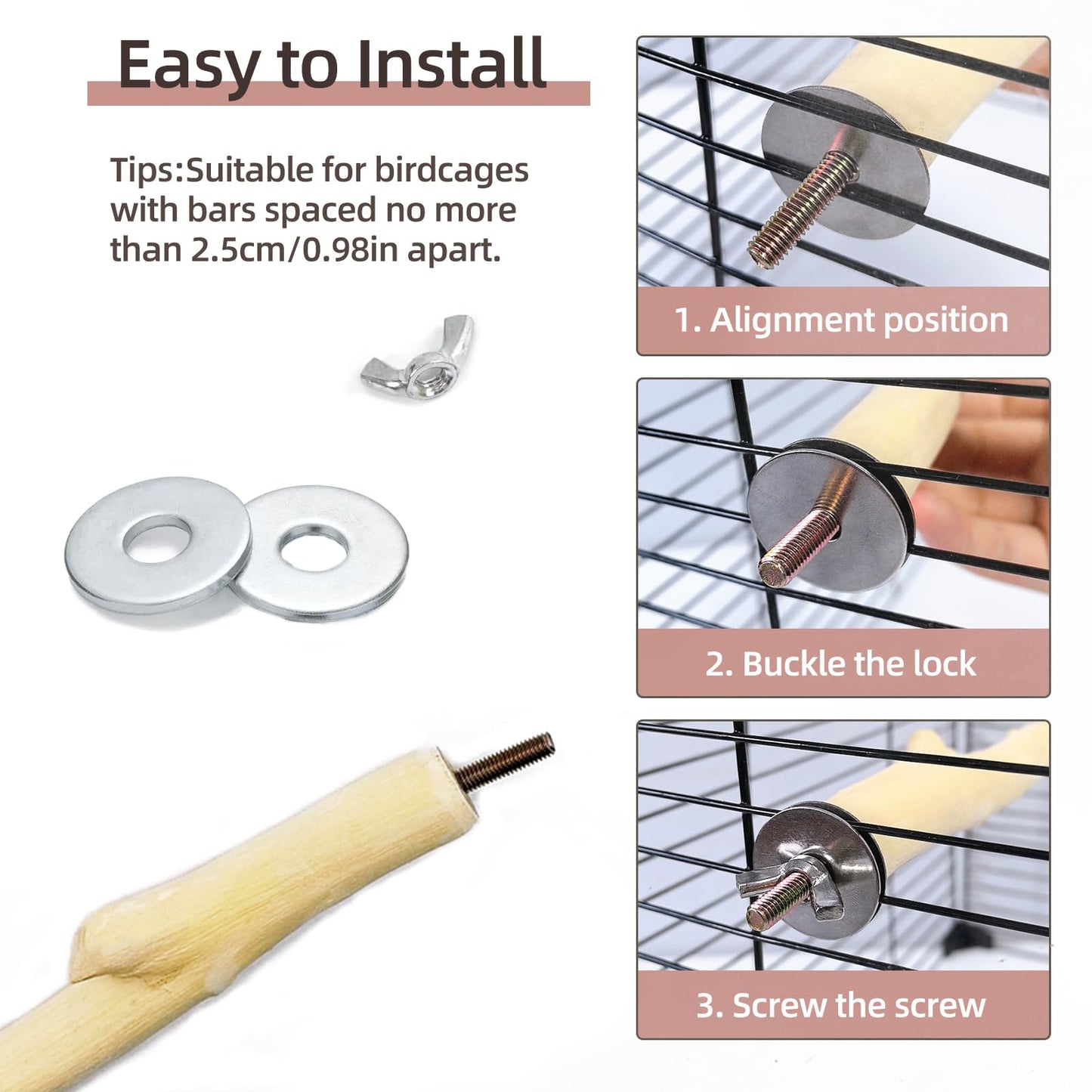 Easy to Install

Tips:Suitable for birdcages with bars spaced no more than 2.5cm/0.98in apart.

1. Alignment position

2. Buckle the lock

3. Screw the screw