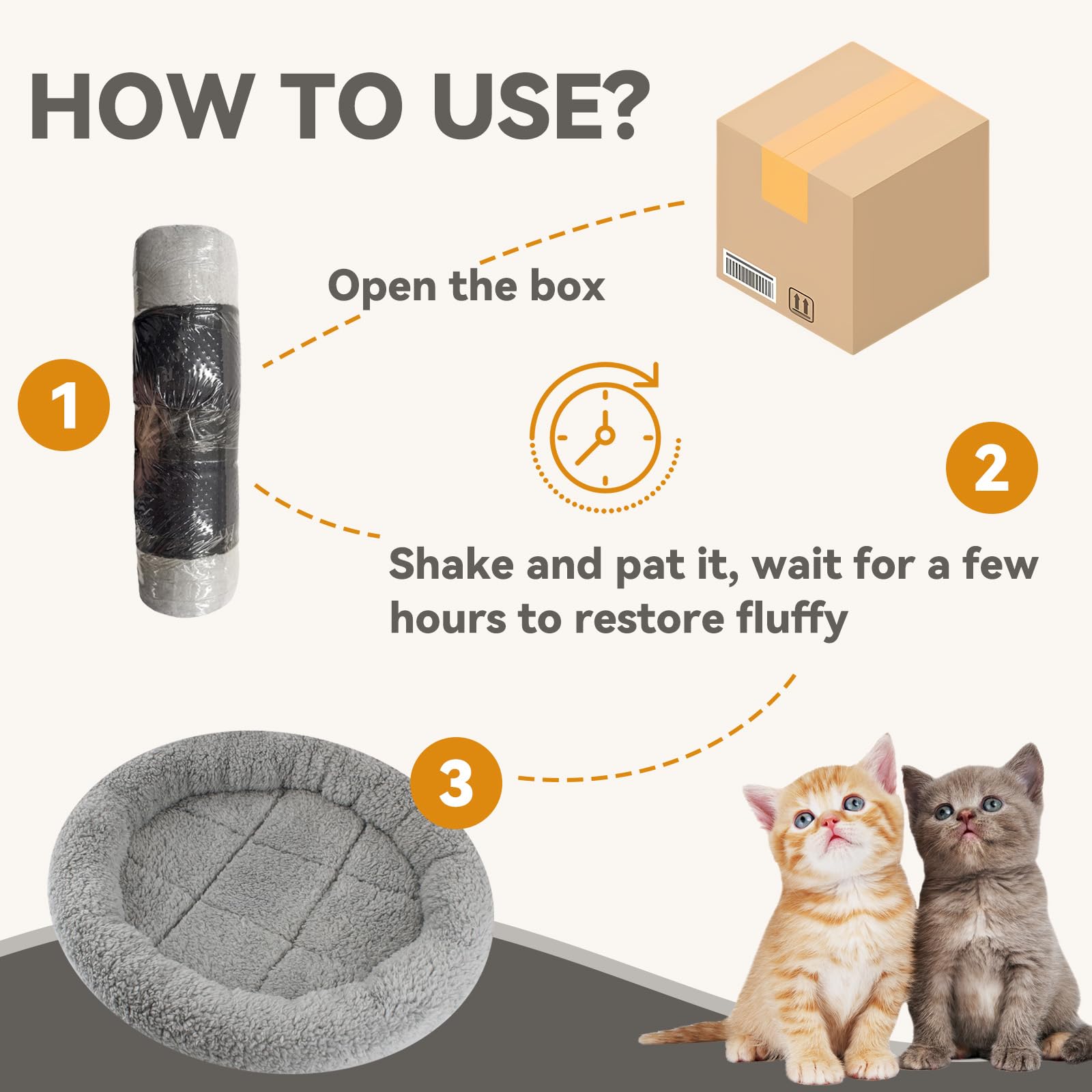 HOW TO USE?

Open the box

1

2

Shake and pat it, wait for a few hours to restore fluffy

3