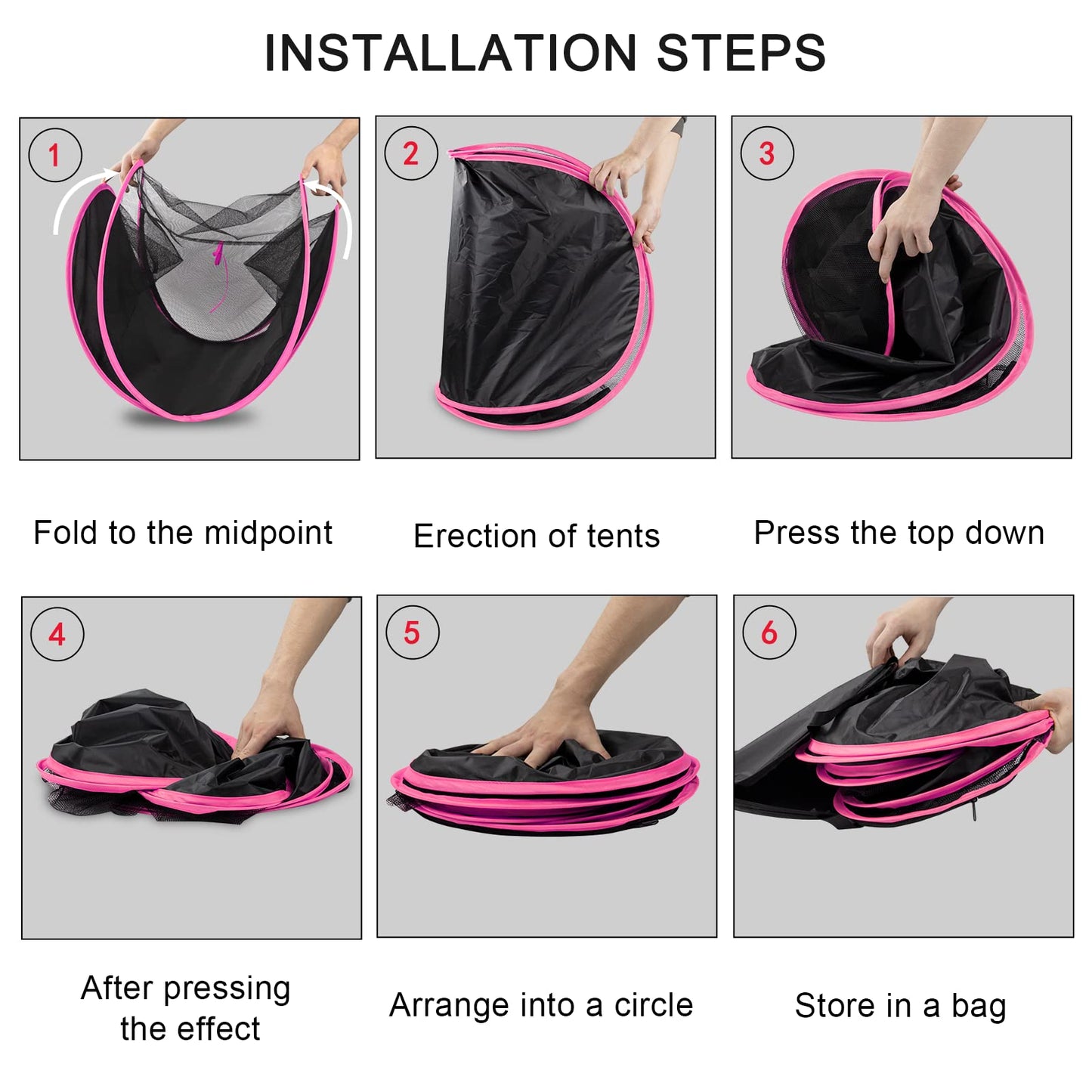 INSTALLATION STEPS

1

Fold to the midpoint

2

Erection of tents

3

Press the top down

4

After pressing the effect

5

Arrange into a circle

6

Store in a bag