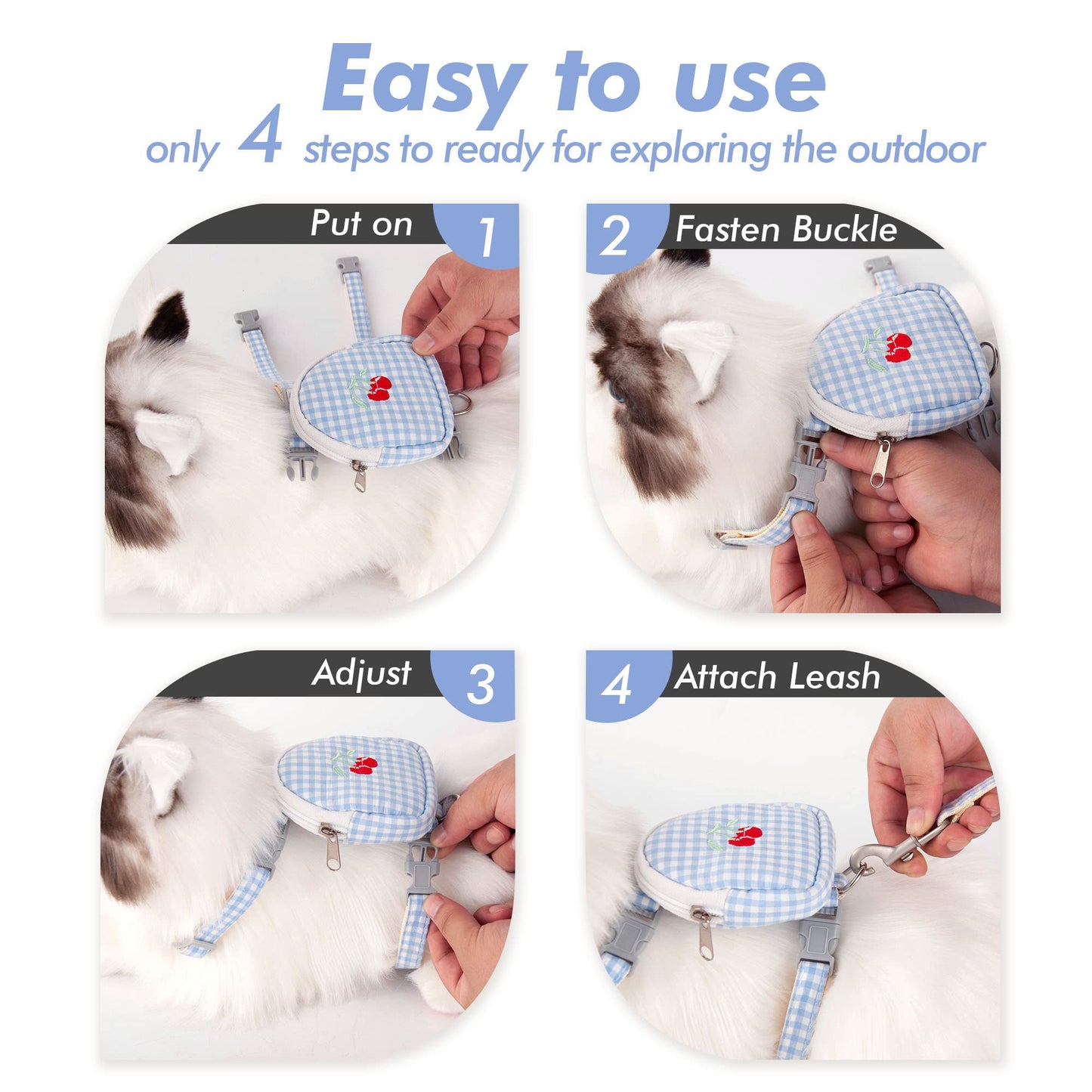 Easy to use

only 4 steps to ready for exploring the outdoor

Put on 1

2 Fasten Buckle

Adjust 3

4 Attach Leash