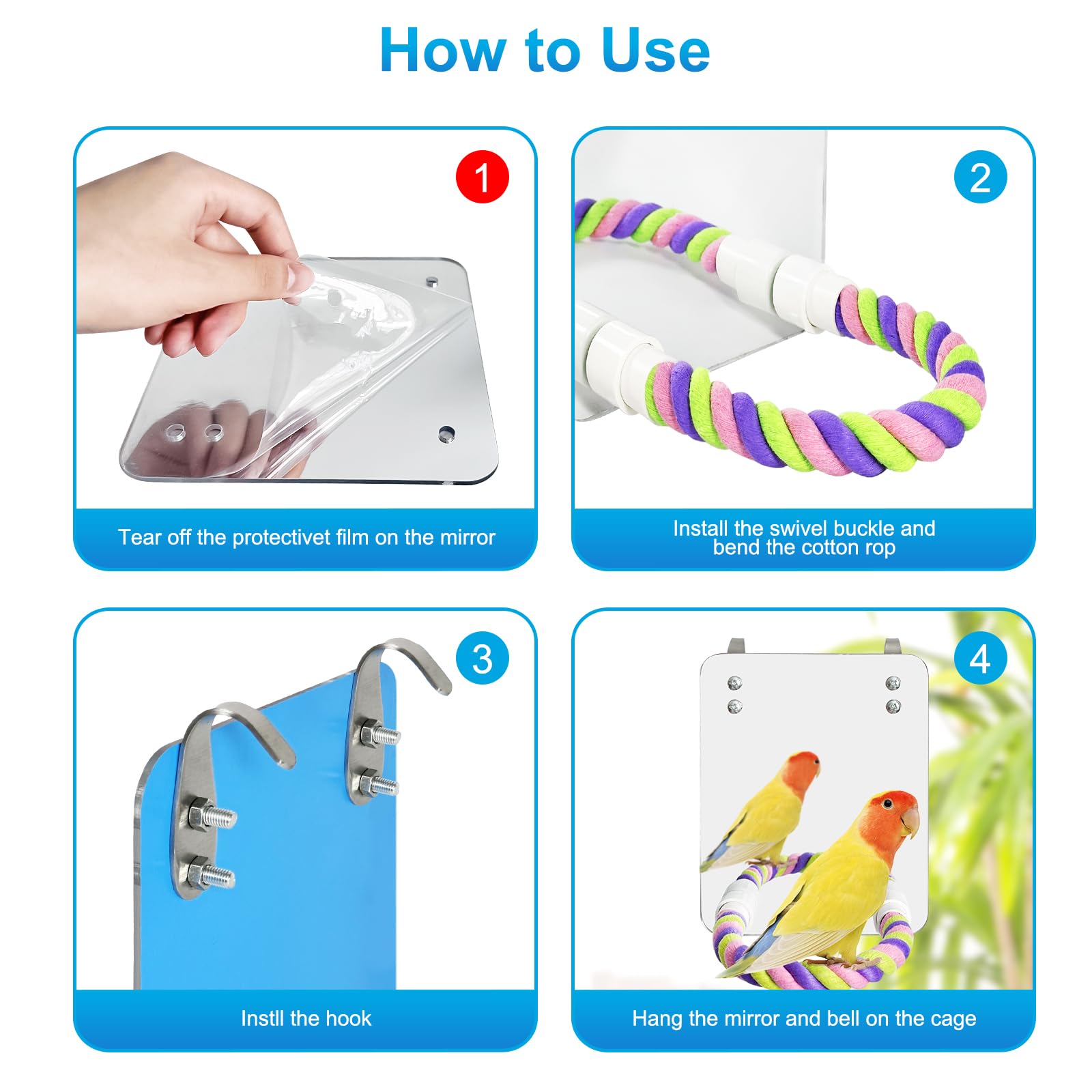 How to Use

1

Tear off the protectivet film on the mirror

2

Install the swivel buckle and bend the cotton rop

3

Instll the hook

4

Hang the mirror and bell on the cage