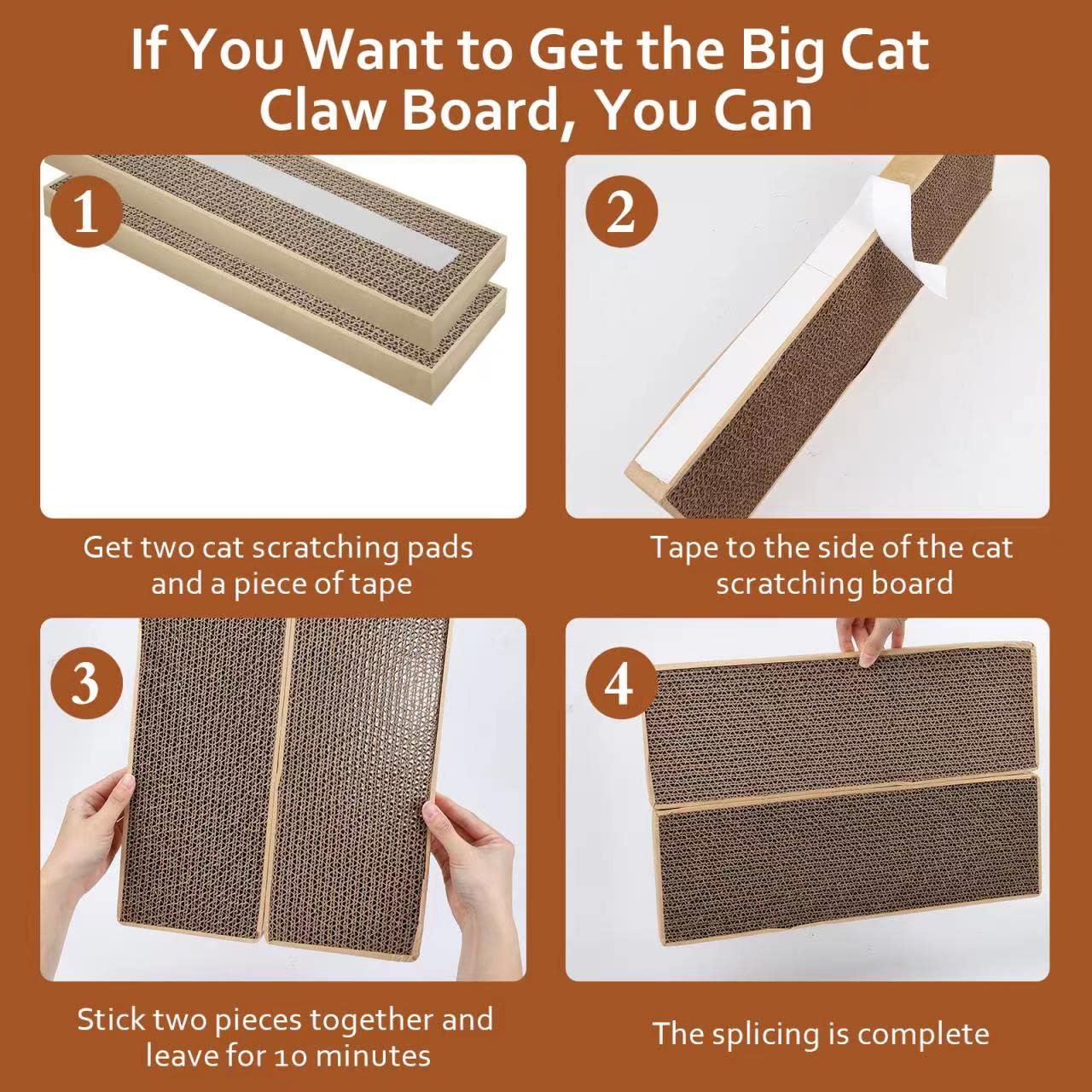 If You Want to Get the Big Cat Claw Board, You Can

1

Get two cat scratching pads and a piece of tape

2

Tape to the side of the cat scratching board

3

Stick two pieces together and leave for 10 minutes

4

The splicing is complete