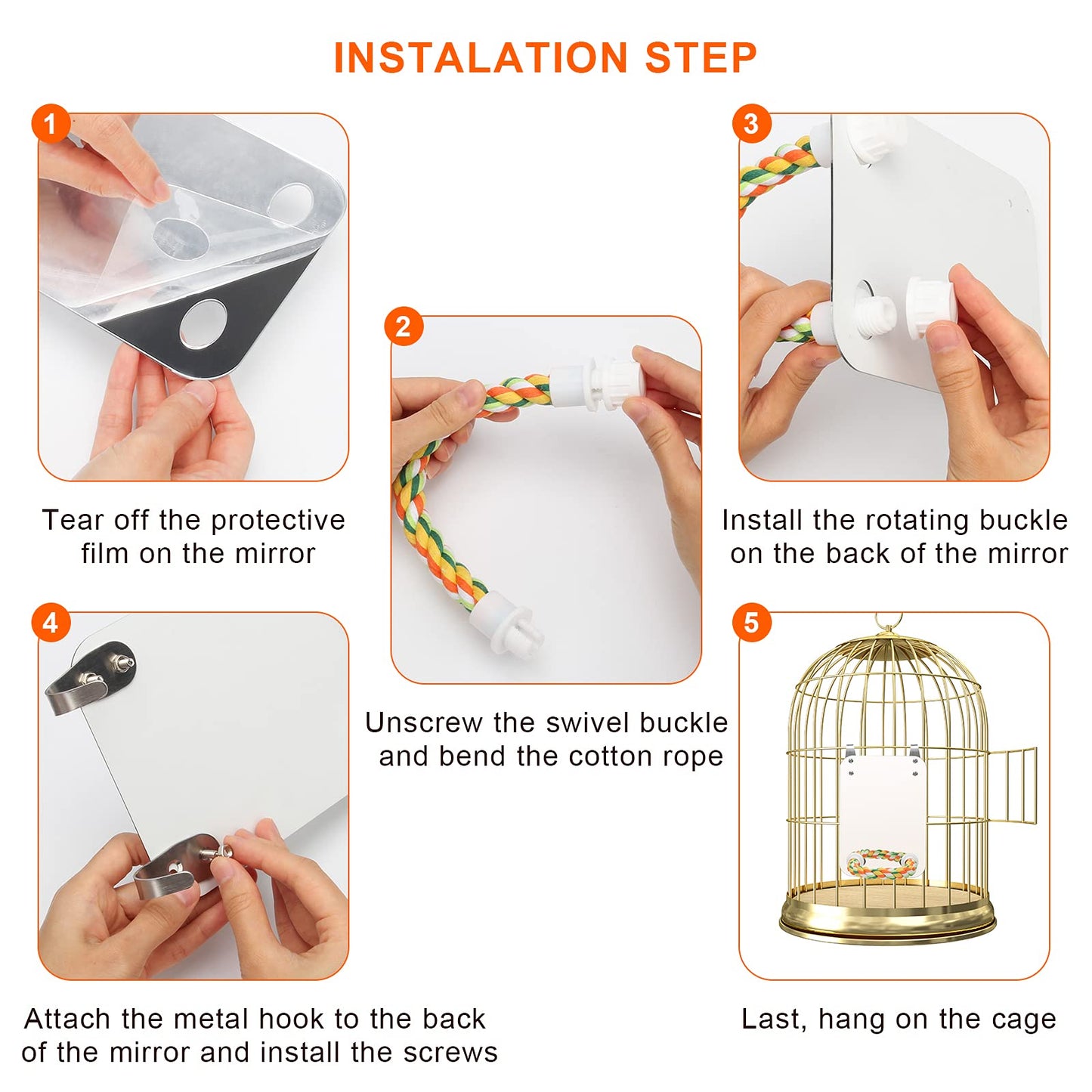 INSTALATION STEP

1

Tear off the protective film on the mirror

2

Unscrew the swivel buckle and bend the cotton rope

3

Install the rotating buckle on the back of the mirror

4

Attach the metal hook to the back of the mirror and install the screws

5

Last, hang on the cage