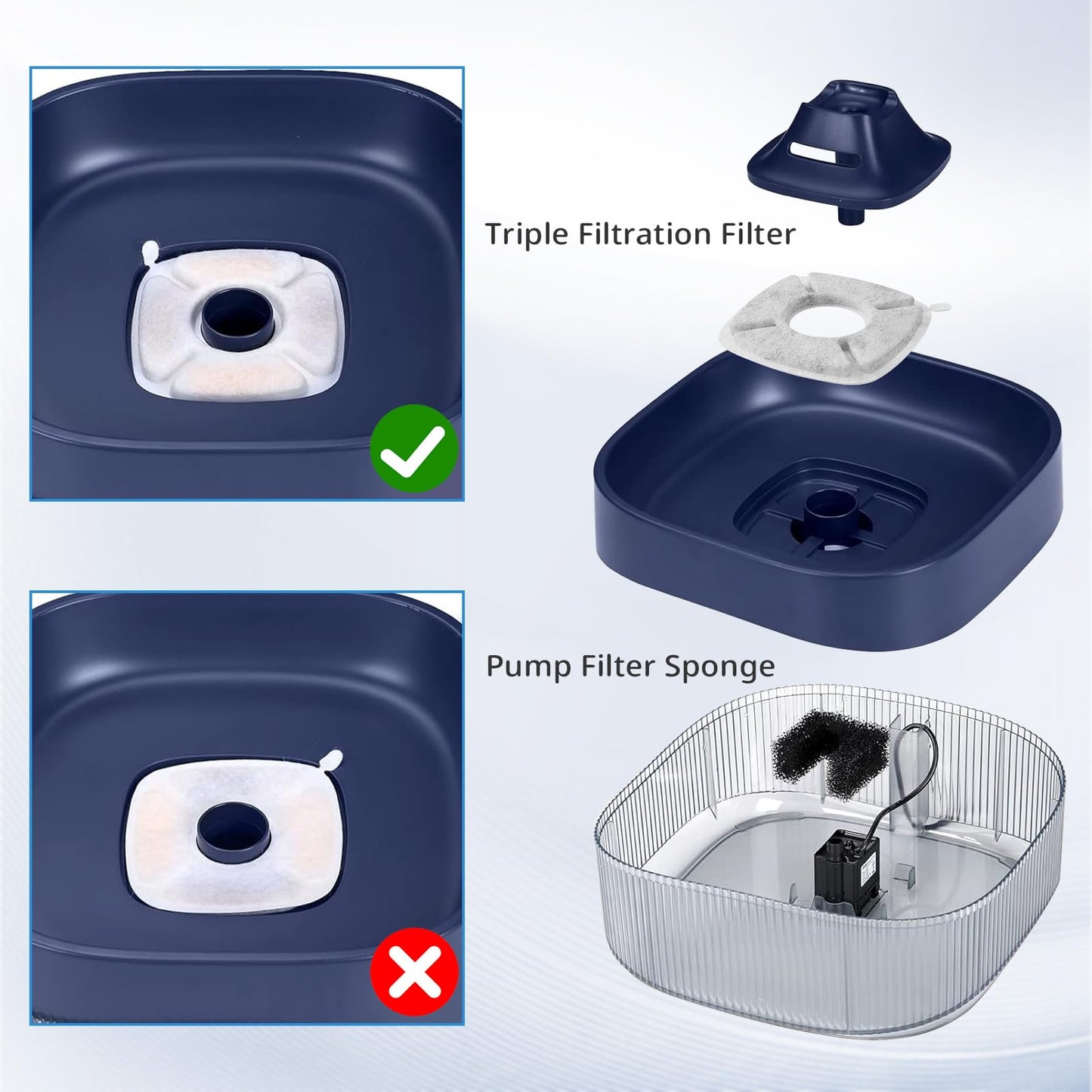 Triple Filtration Filter

Pump Filter Sponge