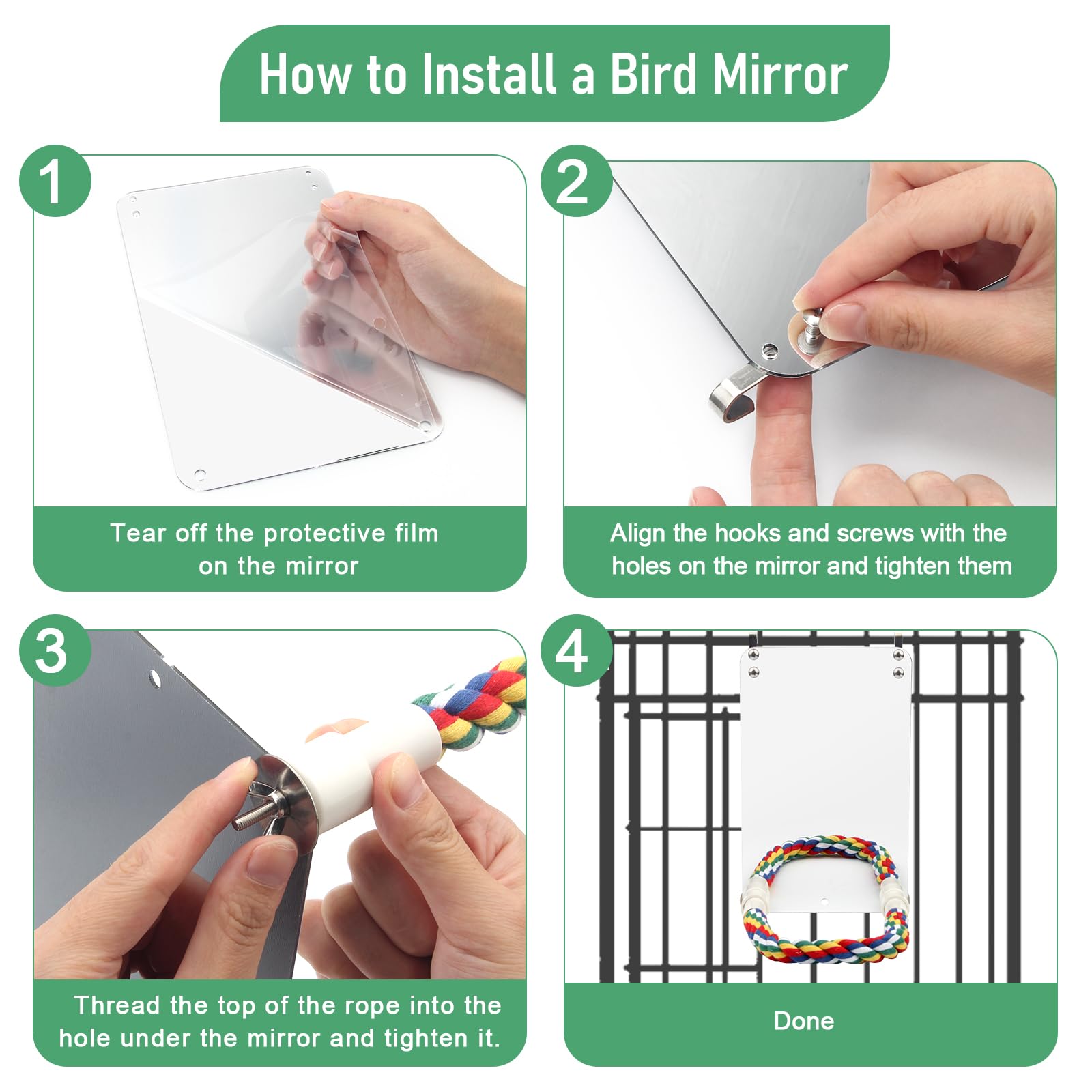 How to Install a Bird Mirror

1

Tear off the protective film on the mirror

2

Align the hooks and screws with the holes on the mirror and tighten them

3

Thread the top of the rope into the hole under the mirror and tighten it.

4

Done