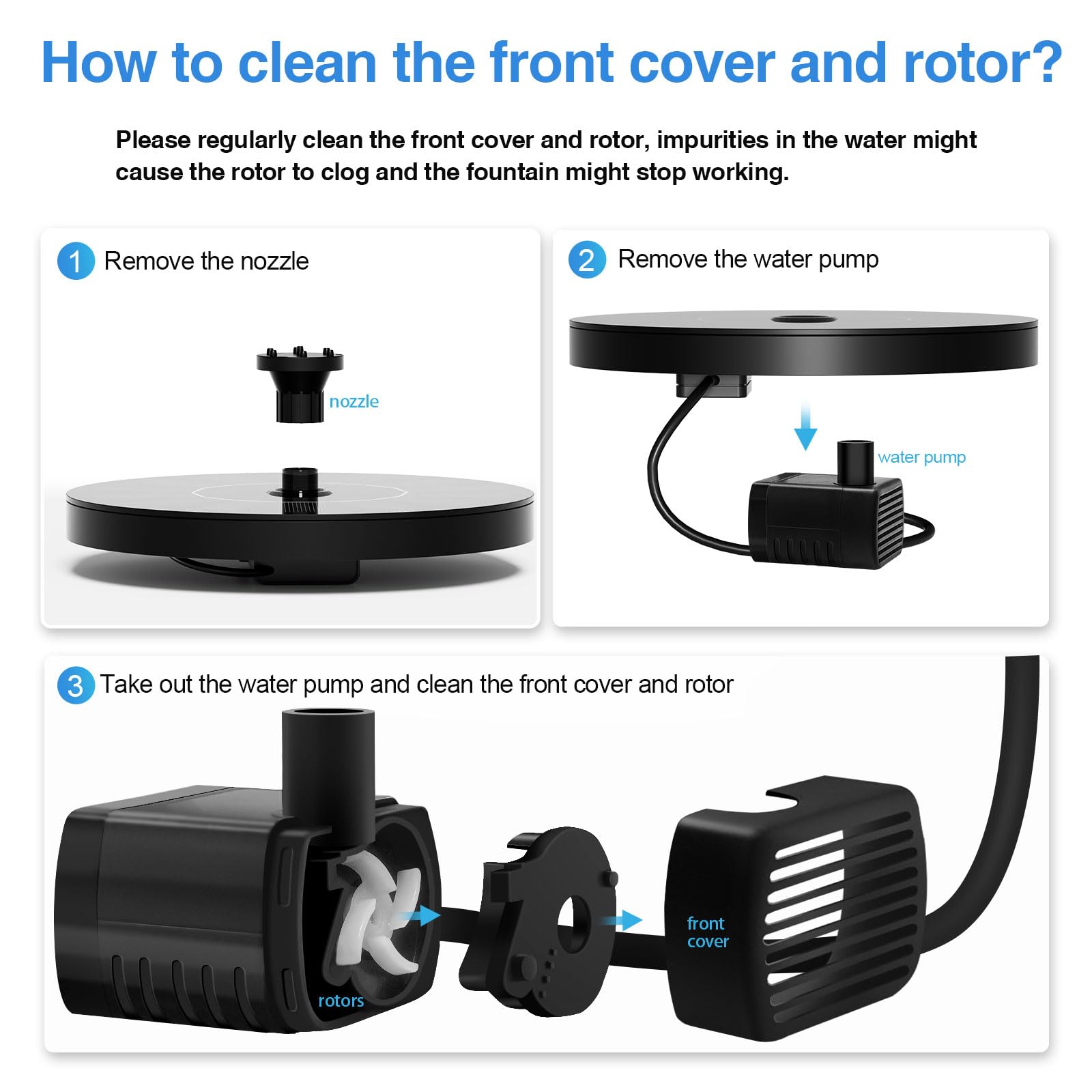 How to clean the front cover and rotor?

Please regularly clean the front cover and rotor, impurities in the water might cause the rotor to clog and the fountain might stop working.

1 Remove the nozzle

nozzle

2 Remove the water pump

water pump

3 Take out the water pump and clean the front cover and rotor

rotors

front cover