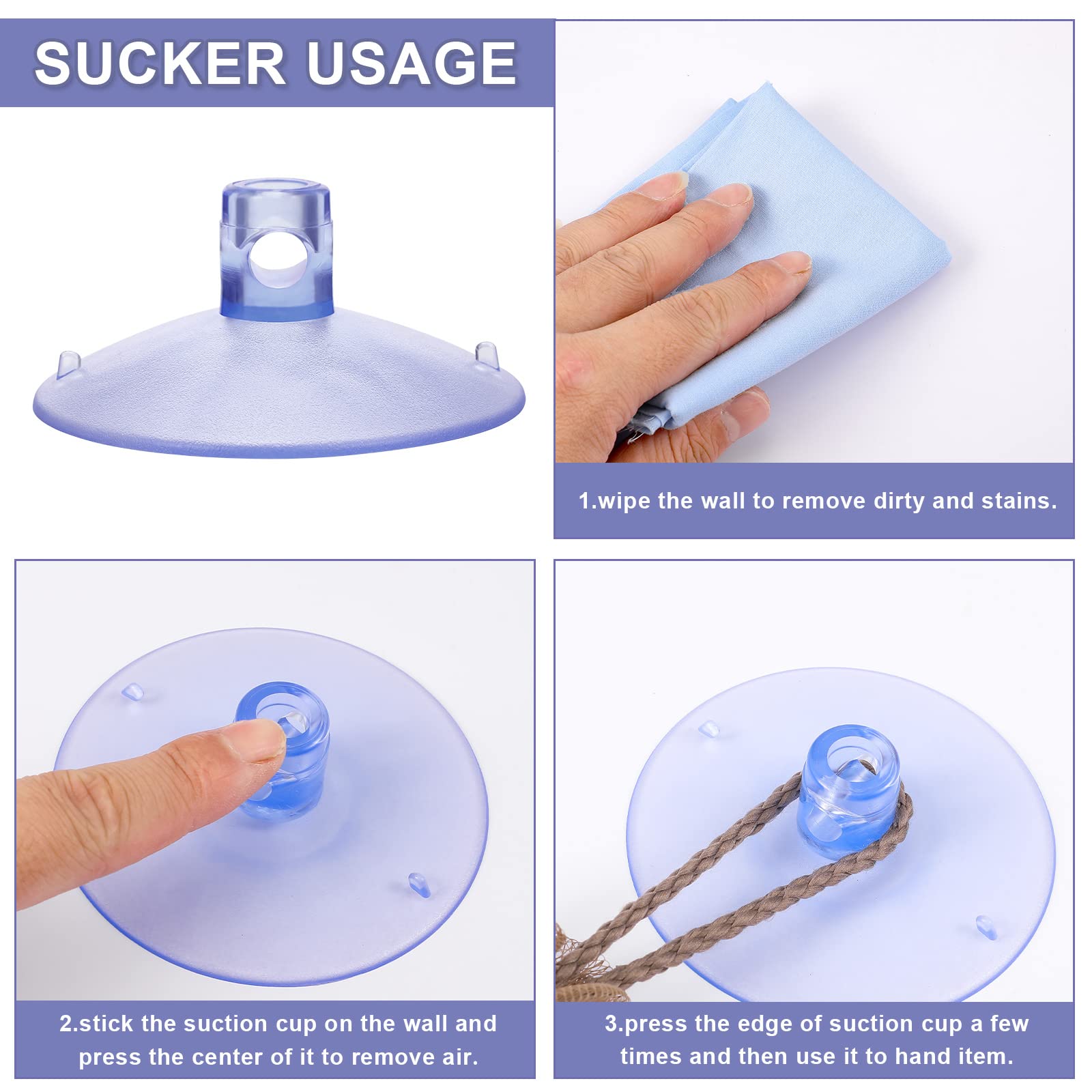 SUCKER USAGE

1.wipe the wall to remove dirty and stains.

2.stick the suction cup on the wall and press the center of it to remove air.

3.press the edge of suction cup a few times and then use it to hand item.