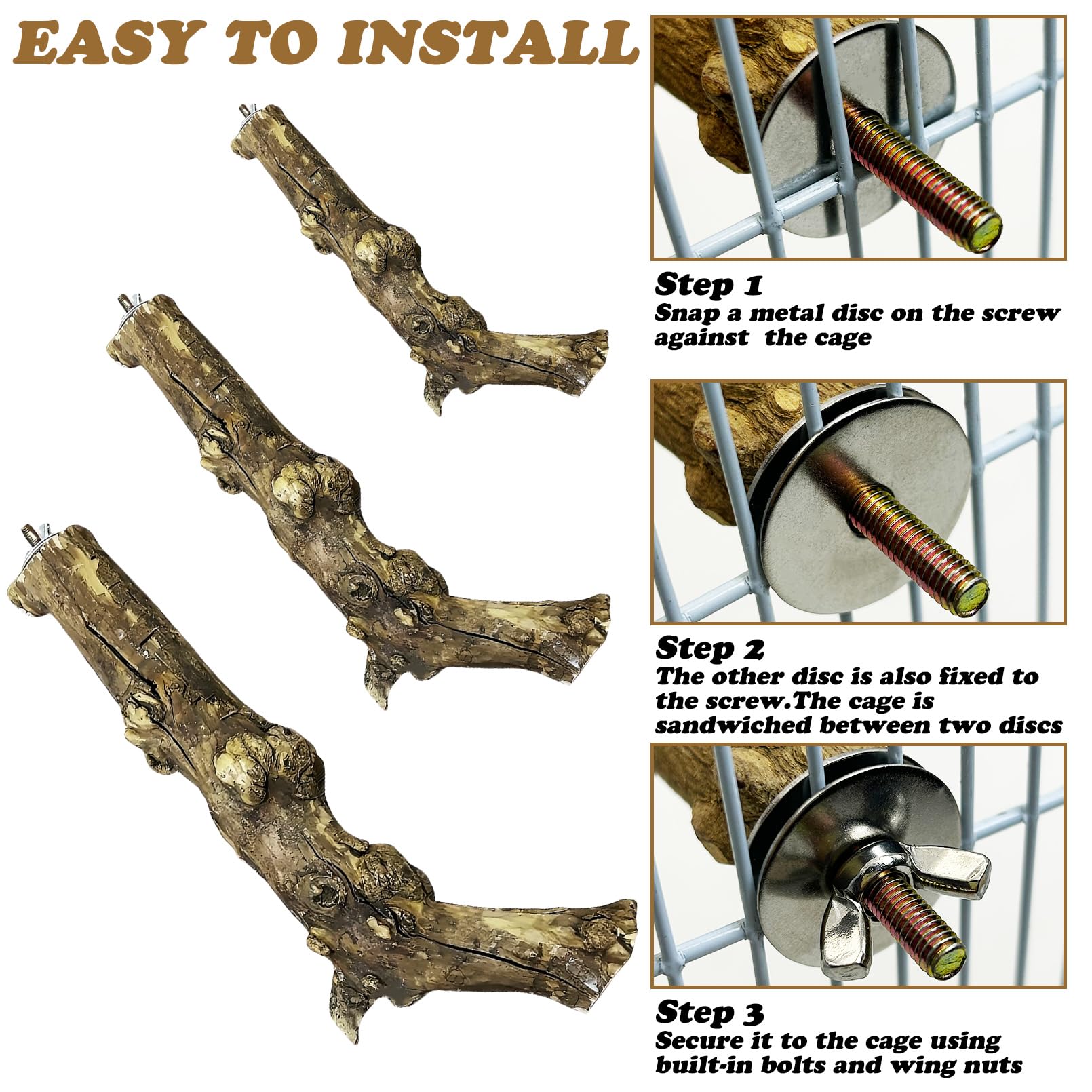 EASY TO INSTALL

Step 1
Snap a metal disc on the screw against  the cage

Step 2
The other disc is also fixed to the screw.The cage is sandwiched between two discs

Step 3
Secure it to the cage using built-in bolts and wing nuts