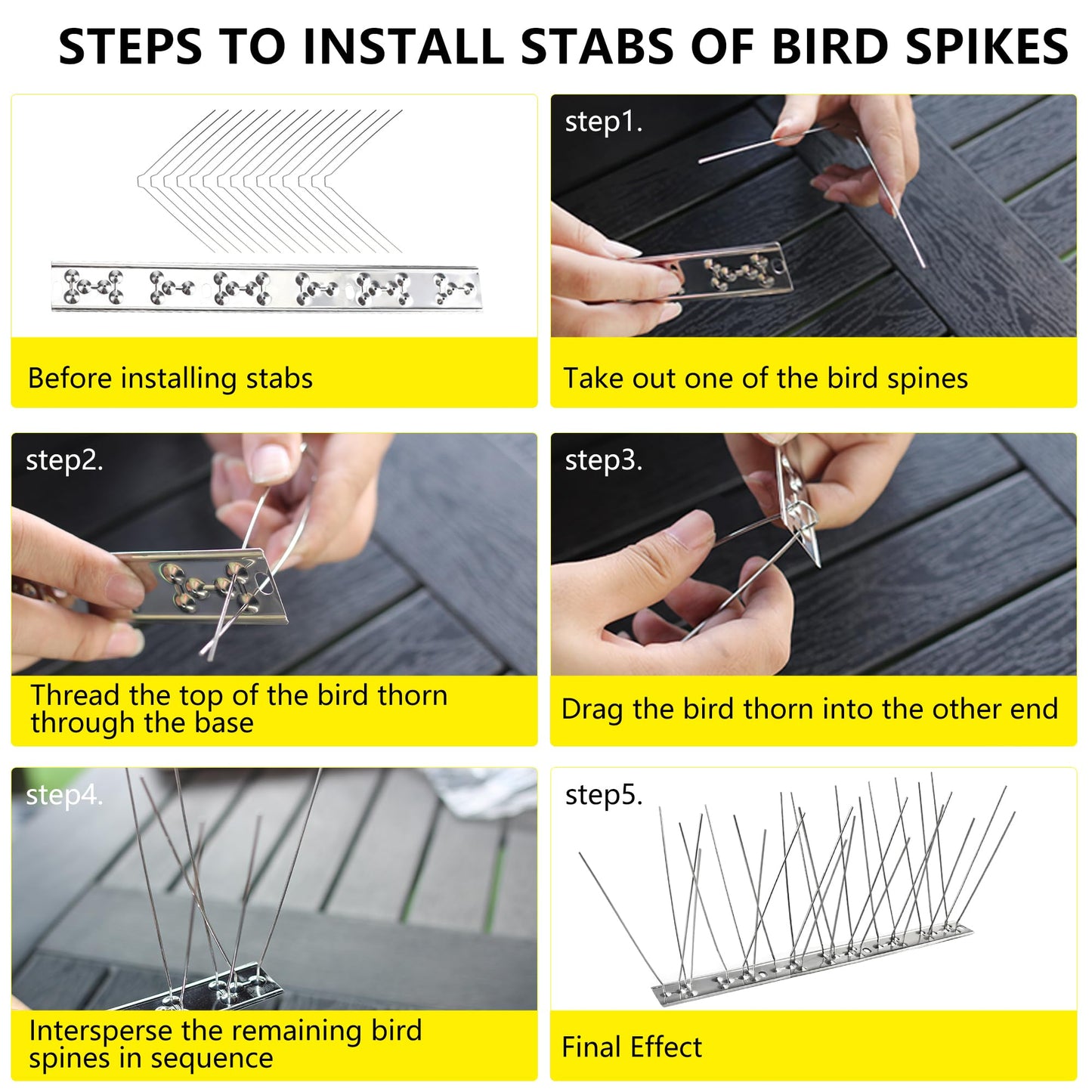 STEPS TO INSTALL STABS OF BIRD SPIKES

Before installing stabs

step1.

Take out one of the bird spines

step2.

Thread the top of the bird thorn through the base

step3.

Drag the bird thorn into the other end

step4.

Intersperse the remaining bird spines in sequence

step5.

Final Effect