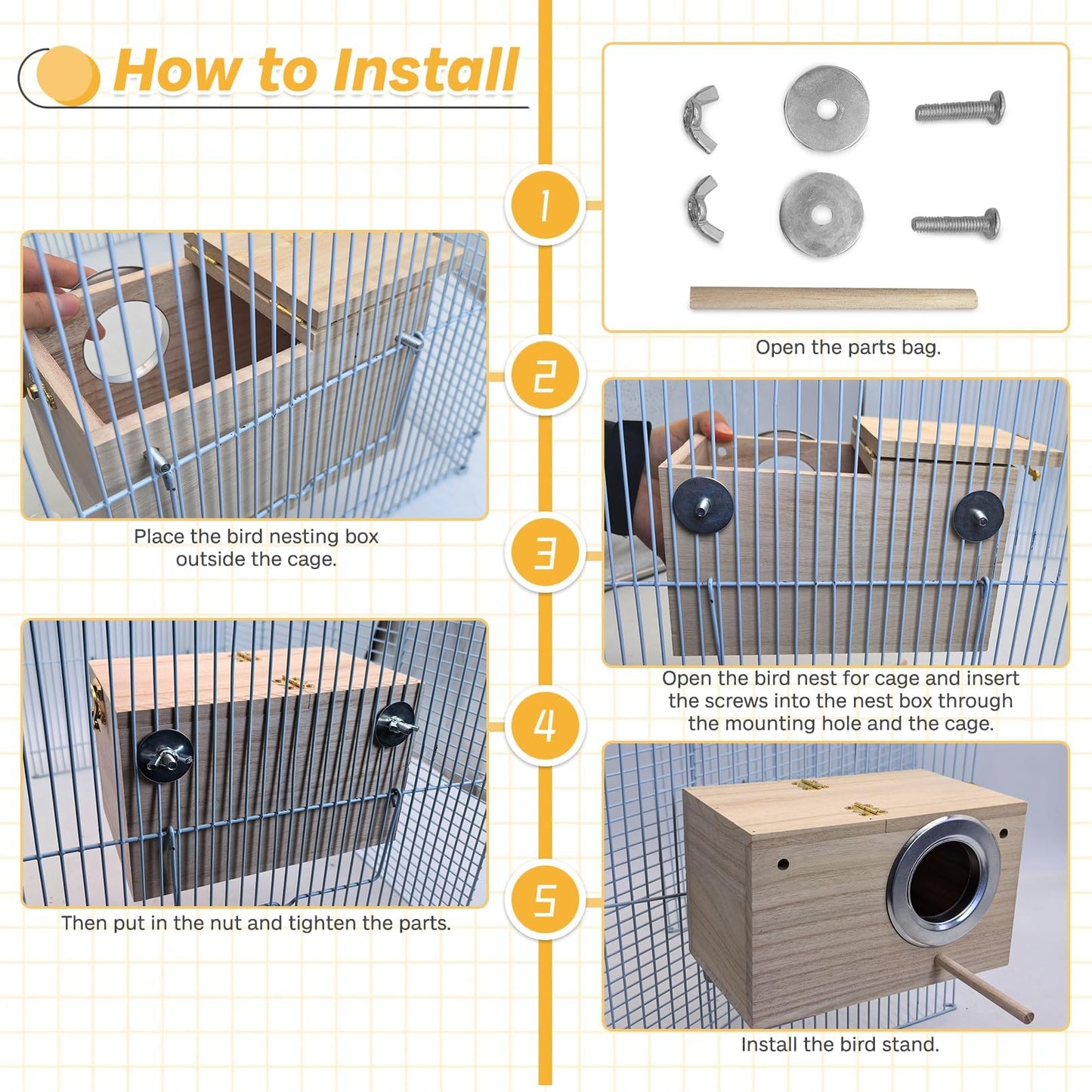 How to Install

1

Open the parts bag.

2

Place the bird nesting box outside the cage.

3

Open the bird nest for cage and insert the screws into the nest box through the mounting hole and the cage.

4

Then put in the nut and tighten the parts.

5

Install the bird stand.